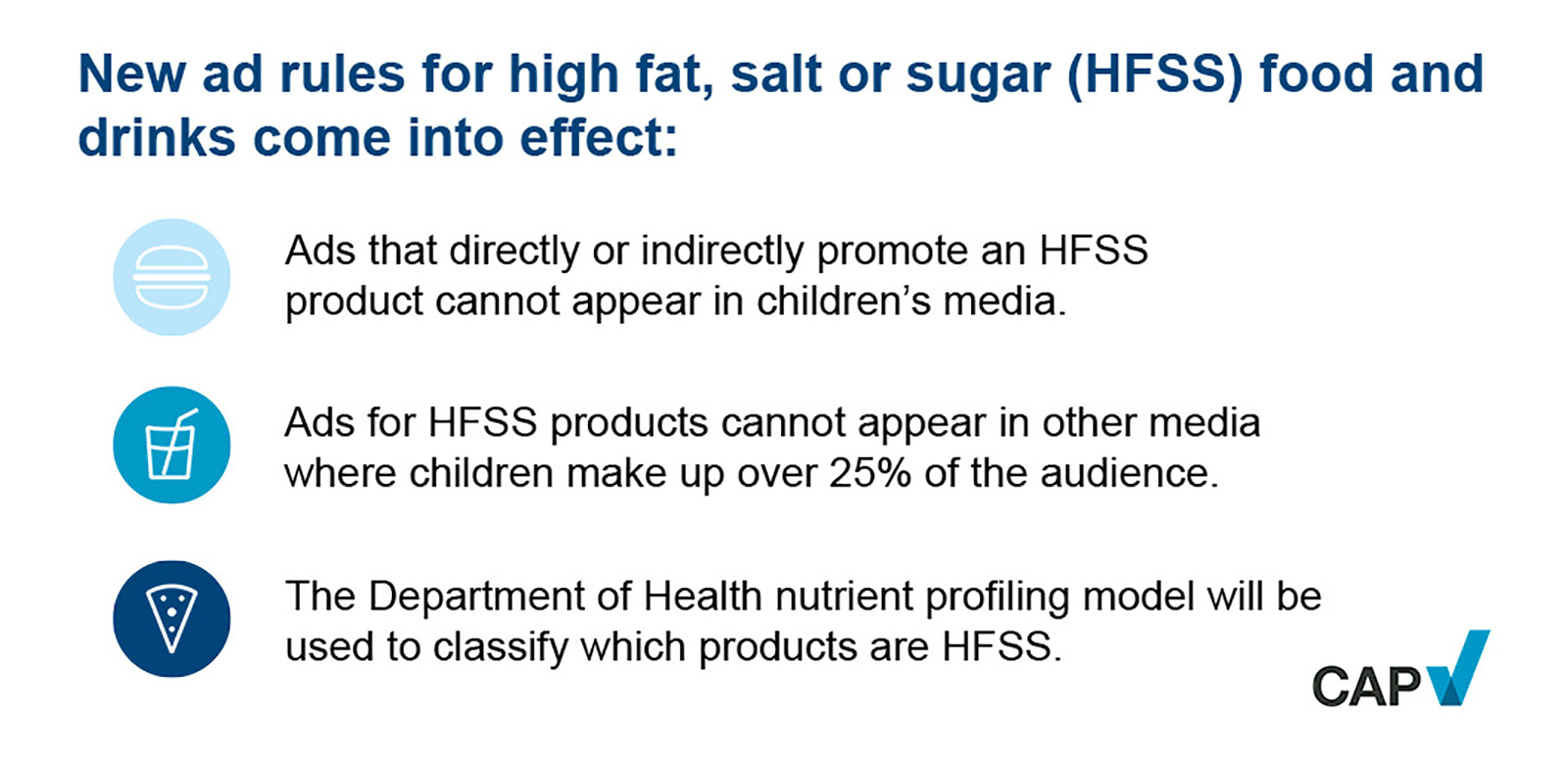 New ad rules for high fat, salt or sugar (HFSS) food and drinks come into effect:

Ads that directly or indirectly promote an HFSS product cannot appear in children's media.

Ads for HFSS products cannot appear in other media where children make up over 25% of the audience.

The Department of Health nutrient profiling model will be used to classify which products are HFSS.

CAP